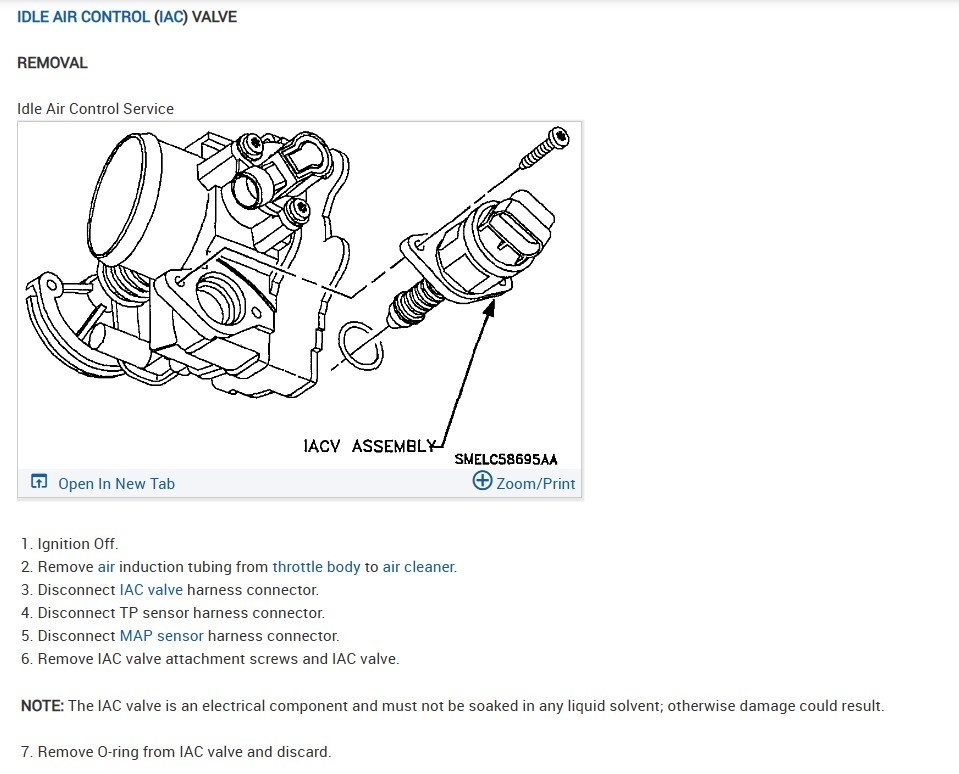 IDLE AIR CONTROL (IAC) VALVE

REMOVAL

Idle Air Control Service

IACV ASSEMBLY

SMELC58695AA

Open In New Tab

Zoom/Print

1. Ignition Off.
2. Remove air induction tubing from throttle body to air cleaner.
3. Disconnect IAC valve harness connector.
4. Disconnect TP sensor harness connector.
5. Disconnect MAP sensor harness connector.
6. Remove IAC valve attachment screws and IAC valve.

NOTE: The IAC valve is an electrical component and must not be soaked in any liquid solvent; otherwise damage could result.

7. Remove O-ring from IAC valve and discard.