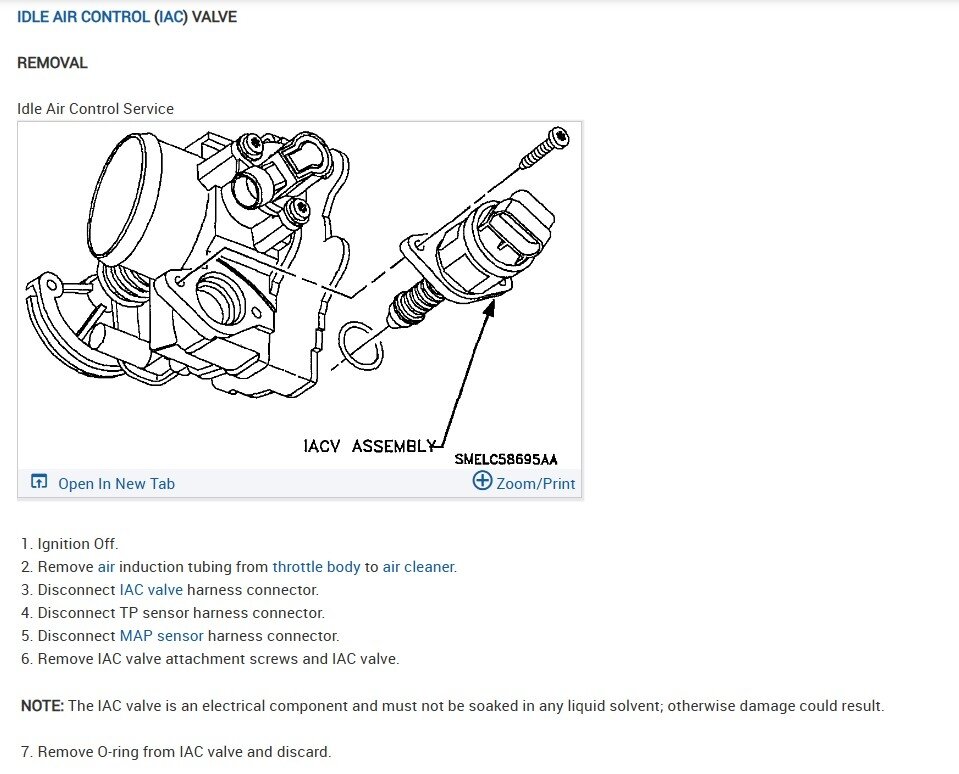 IDLE AIR CONTROL (IAC) VALVE

REMOVAL

Idle Air Control Service

IACV ASSEMBLY

SMELC58695AA

Open In New Tab

Zoom/Print

1. Ignition Off.
2. Remove air induction tubing from throttle body to air cleaner.
3. Disconnect IAC valve harness connector.
4. Disconnect TP sensor harness connector.
5. Disconnect MAP sensor harness connector.
6. Remove IAC valve attachment screws and IAC valve.

NOTE: The IAC valve is an electrical component and must not be soaked in any liquid solvent; otherwise damage could result.

7. Remove O-ring from IAC valve and discard.