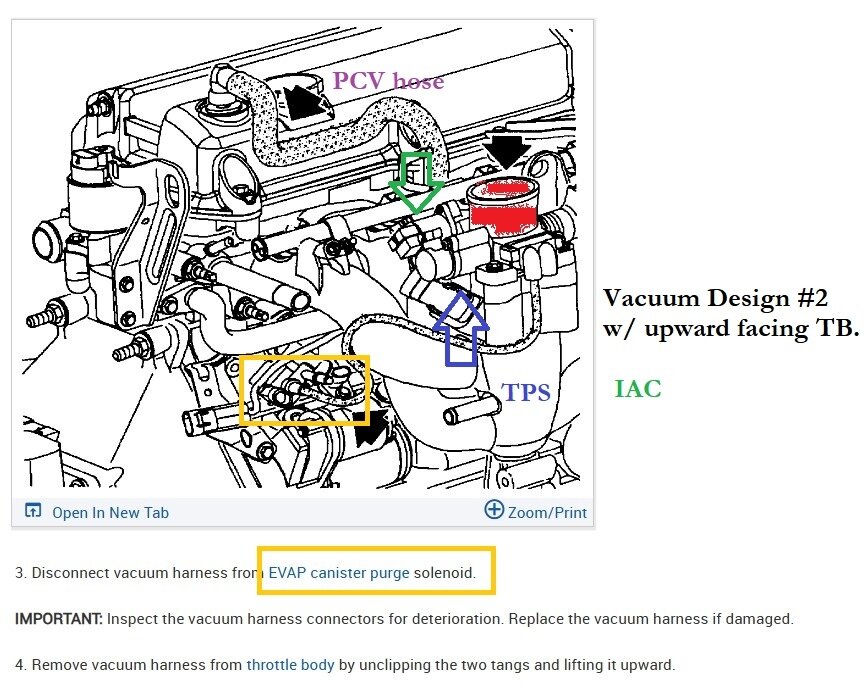 PCV hose

Vacuum Design #2
w/ upward facing TB.

TPS

IAC

Open In New Tab

Zoom/Print

3. Disconnect vacuum harness from EVAP canister purge solenoid.

IMPORTANT: Inspect the vacuum harness connectors for deterioration. Replace the vacuum harness if damaged.

4. Remove vacuum harness from throttle body by unclipping the two tangs and lifting it upward.