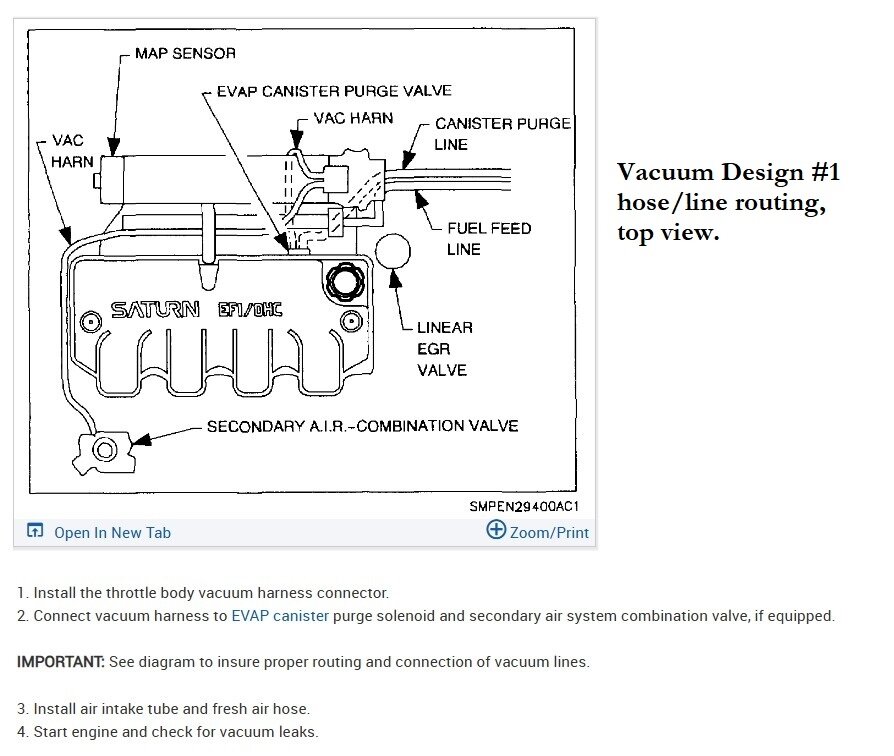 MAP SENSOR
EVAP CANISTER PURGE VALVE
VAC HARN
CANISTER PURGE LINE
VAC HARN
FUEL FEED LINE
SATURN EFI/OHC
LINEAR EGR VALVE
SECONDARY A.I.R.-COMBINATION VALVE
SMPEN29400AC1
Open In New Tab
Zoom/Print

Vacuum Design #1 hose/line routing, top view.

1. Install the throttle body vacuum harness connector.
2. Connect vacuum harness to EVAP canister purge solenoid and secondary air system combination valve, if equipped.

IMPORTANT: See diagram to insure proper routing and connection of vacuum lines.

3. Install air intake tube and fresh air hose.
4. Start engine and check for vacuum leaks.