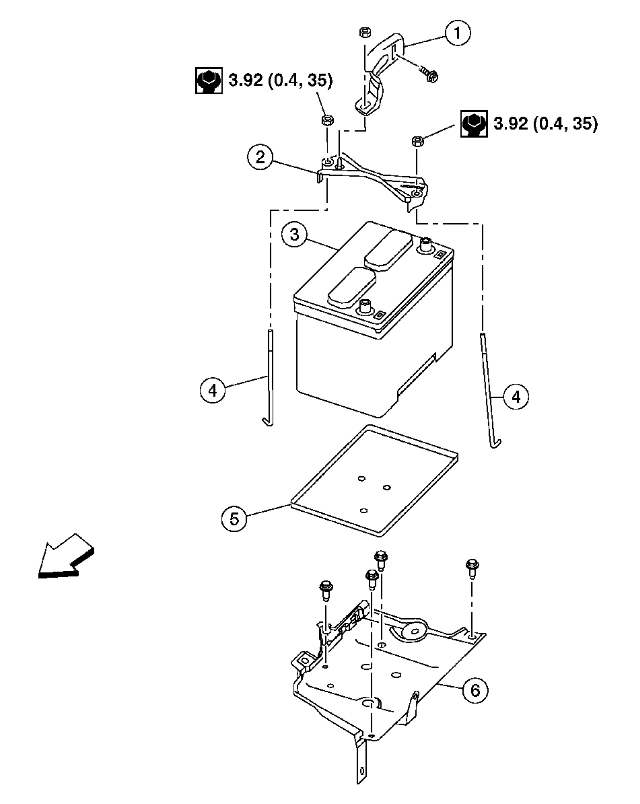 1

3.92 (0.4, 35)

3.92 (0.4, 35)

2

3

4

4

5

6