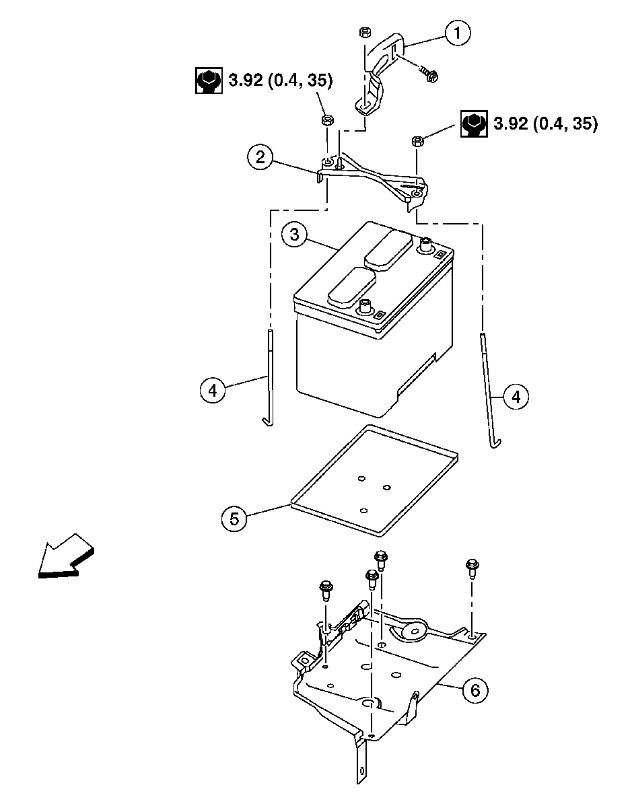 1

3.92 (0.4, 35)

3.92 (0.4, 35)

2

3

4

4

5

6