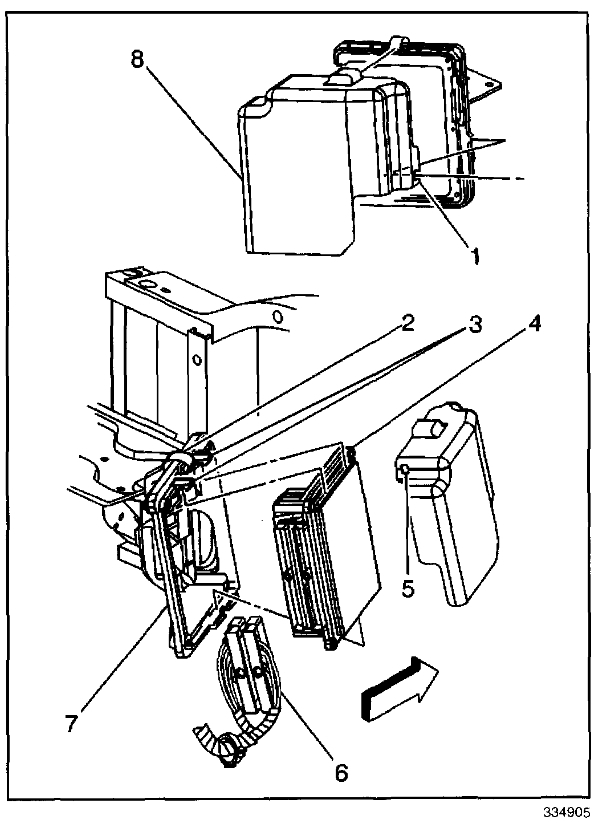 8
1
2
3
4
5
7
6
334905