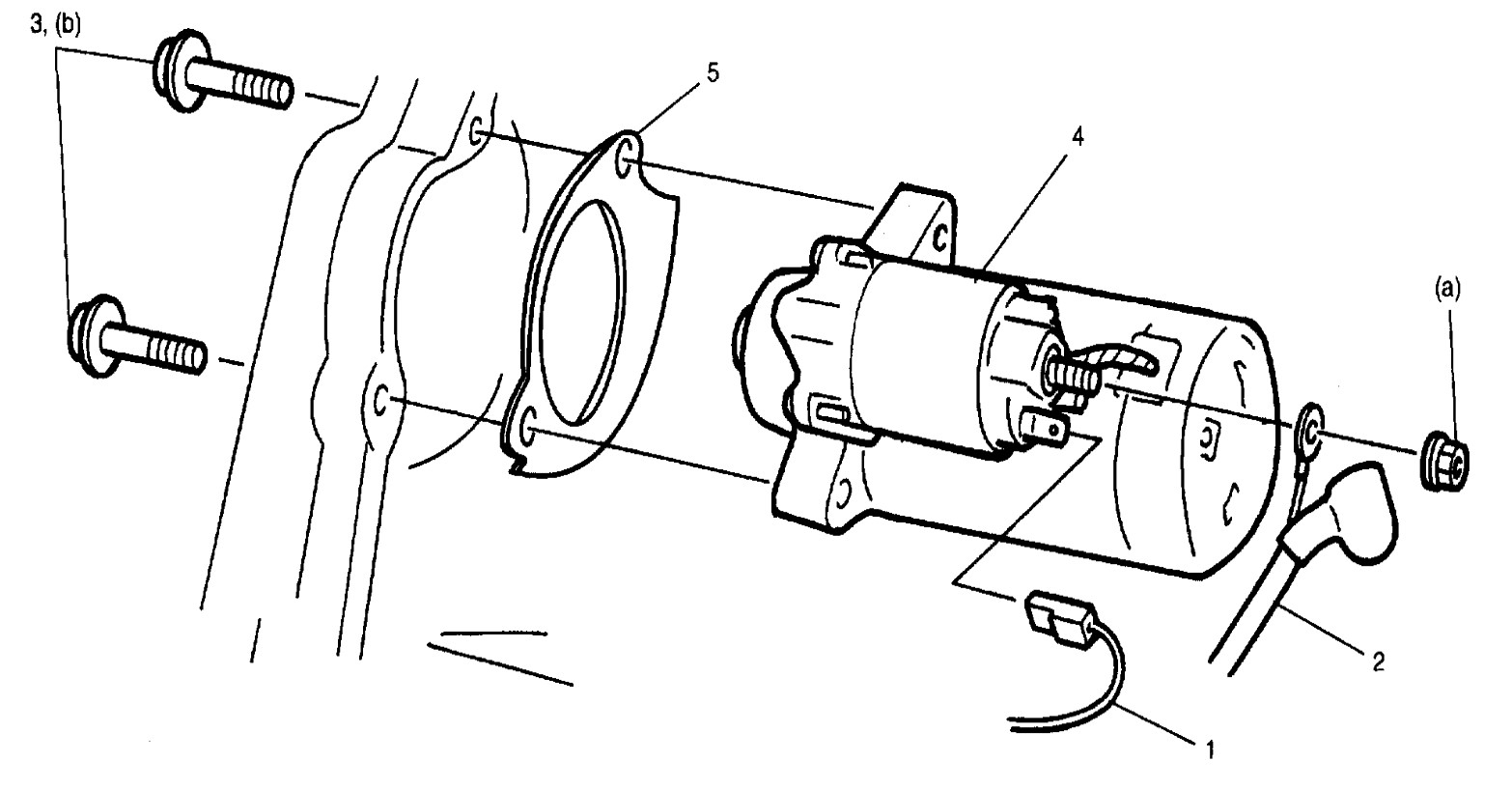 3, (b)

5

4

(a)

2

1