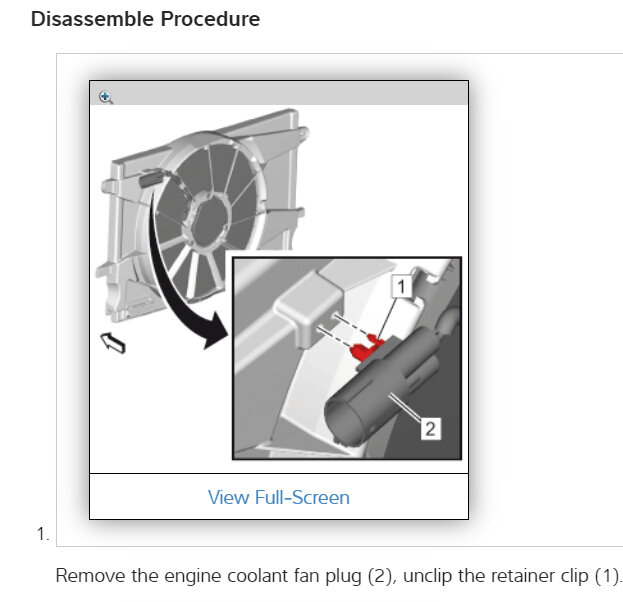 Disassemble Procedure

1

2

View Full-Screen

1.

Remove the engine coolant fan plug (2), unclip the retainer clip (1).