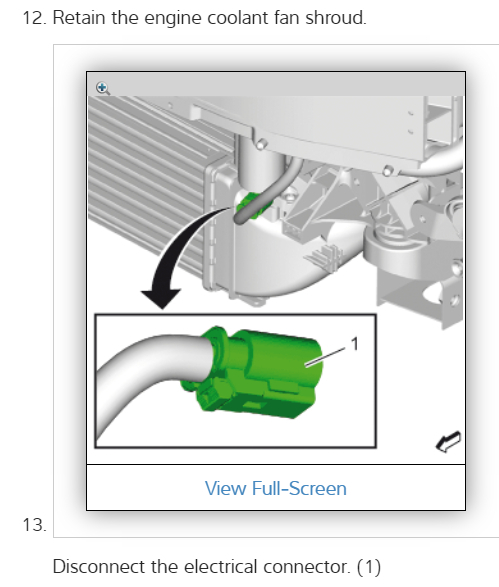 12. Retain the engine coolant fan shroud.

1

View Full-Screen

13.

Disconnect the electrical connector. (1)