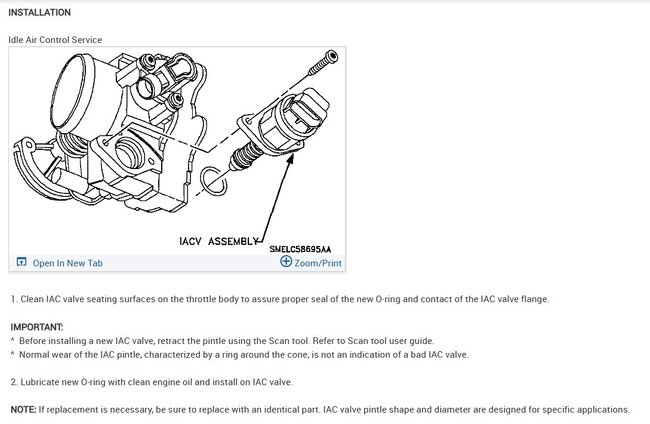 INSTALLATION

Idle Air Control Service

IACV ASSEMBLY

SMELC58695AA

Open In New Tab

Zoom/Print

1. Clean IAC valve seating surfaces on the throttle body to assure proper seal of the new O-ring and contact of the IAC valve flange.

IMPORTANT:

^ Before installing a new IAC valve, retract the pintle using the Scan tool. Refer to Scan tool user guide.

^ Normal wear of the IAC pintle, characterized by a ring around the cone, is not an indication of a bad IAC valve.

2. Lubricate new O-ring with clean engine oil and install on IAC valve.

NOTE: If replacement is necessary, be sure to replace with an identical part. IAC valve pintle shape and diameter are designed for specific applications.