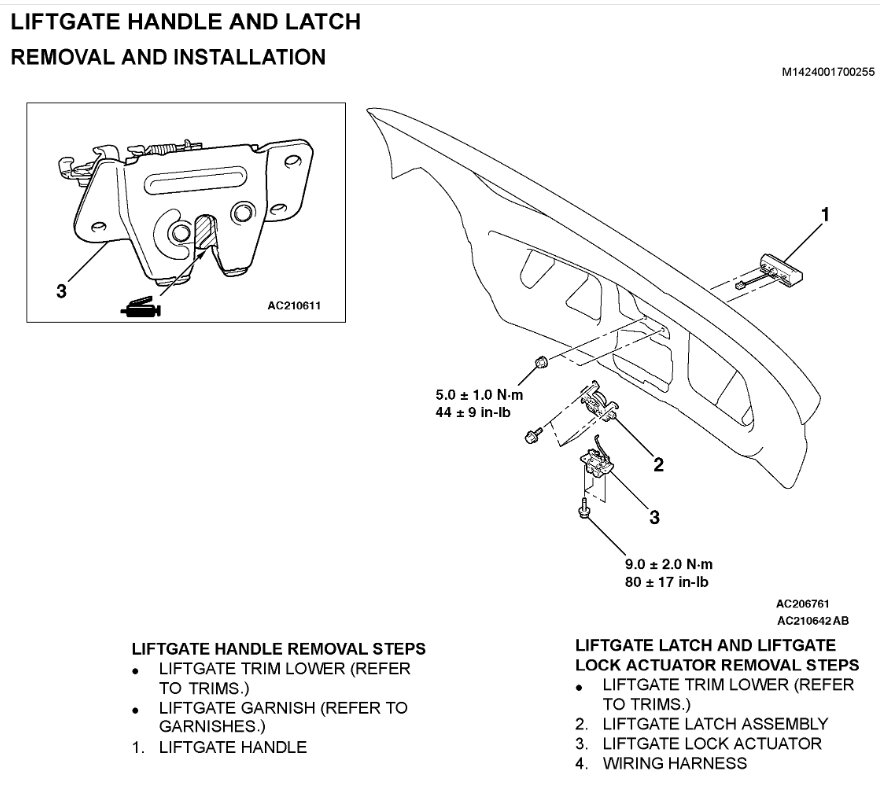 LIFTGATE HANDLE AND LATCH

REMOVAL AND INSTALLATION

M1424001700255

3

AC210611

1

5.0 ± 1.0 N·m
44 ± 9 in-lb

2

3

9.0 ± 2.0 N·m
80 ± 17 in-lb

AC206761
AC210642AB

LIFTGATE HANDLE REMOVAL STEPS
• LIFTGATE TRIM LOWER (REFER TO TRIMS.)
• LIFTGATE GARNISH (REFER TO GARNISHES.)
1. LIFTGATE HANDLE

LIFTGATE LATCH AND LIFTGATE LOCK ACTUATOR REMOVAL STEPS
• LIFTGATE TRIM LOWER (REFER TO TRIMS.)
2. LIFTGATE LATCH ASSEMBLY
3. LIFTGATE LOCK ACTUATOR
4. WIRING HARNESS