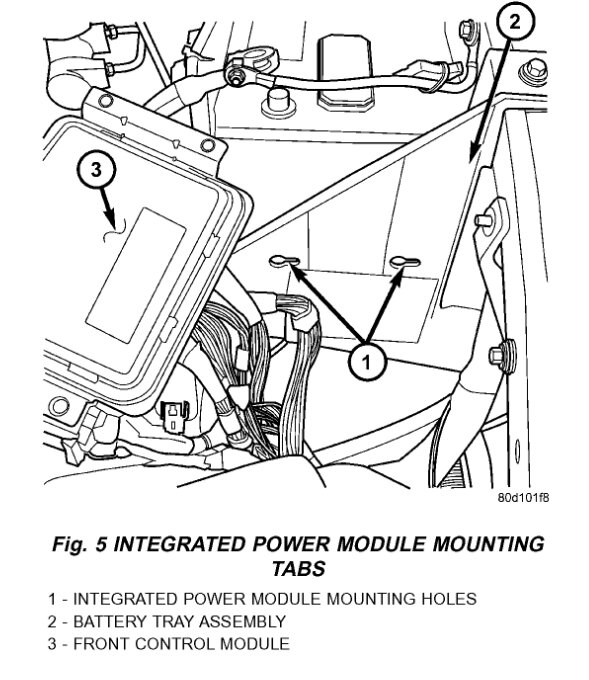 2

3

1

80d101f8

Fig. 5 INTEGRATED POWER MODULE MOUNTING TABS

1 - INTEGRATED POWER MODULE MOUNTING HOLES
2 - BATTERY TRAY ASSEMBLY
3 - FRONT CONTROL MODULE