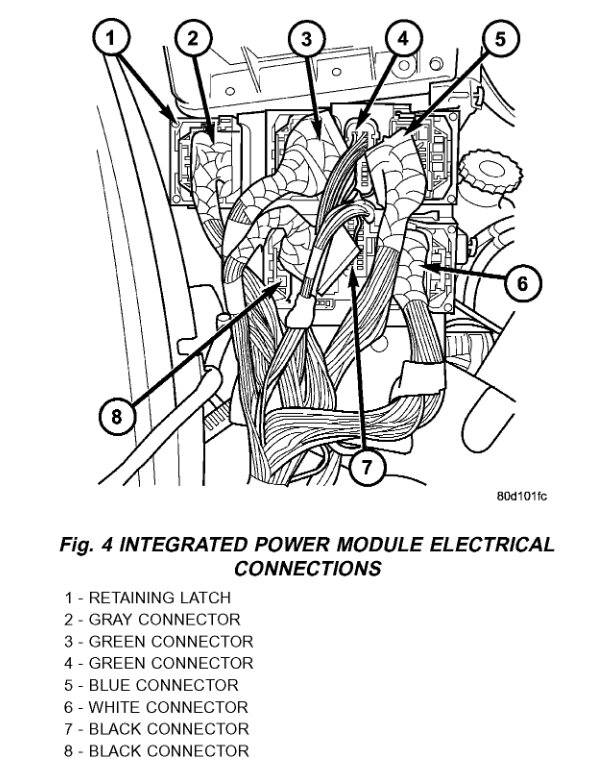 1
2
3
4
5
6
7
8

80d101fc

Fig. 4 INTEGRATED POWER MODULE ELECTRICAL CONNECTIONS

1 - RETAINING LATCH
2 - GRAY CONNECTOR
3 - GREEN CONNECTOR
4 - GREEN CONNECTOR
5 - BLUE CONNECTOR
6 - WHITE CONNECTOR
7 - BLACK CONNECTOR
8 - BLACK CONNECTOR