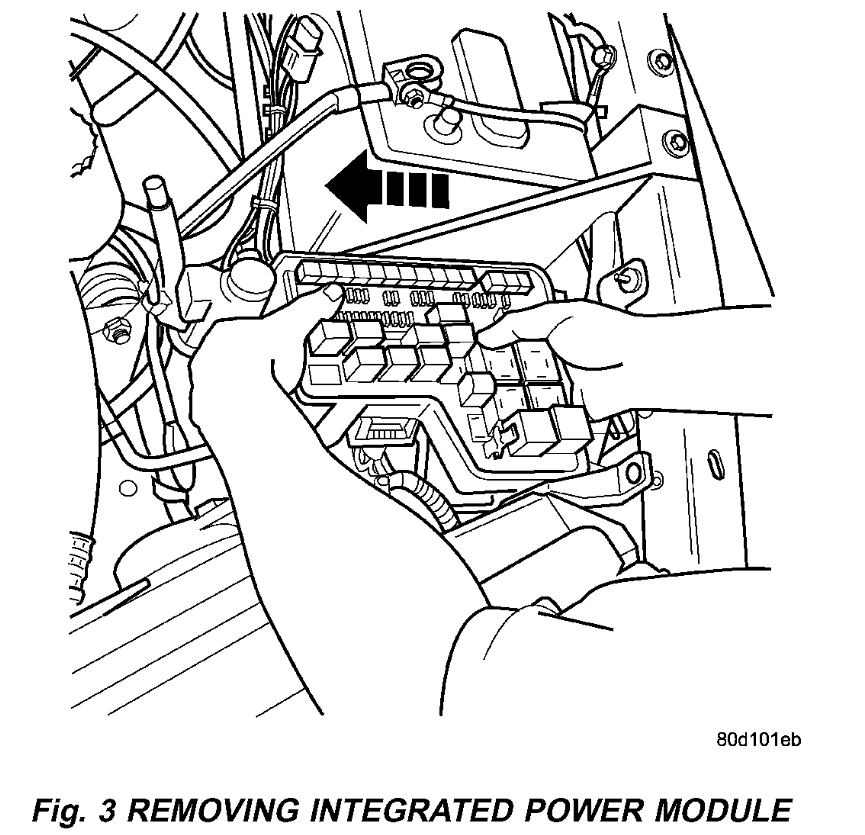 80d101eb

Fig. 3 REMOVING INTEGRATED POWER MODULE