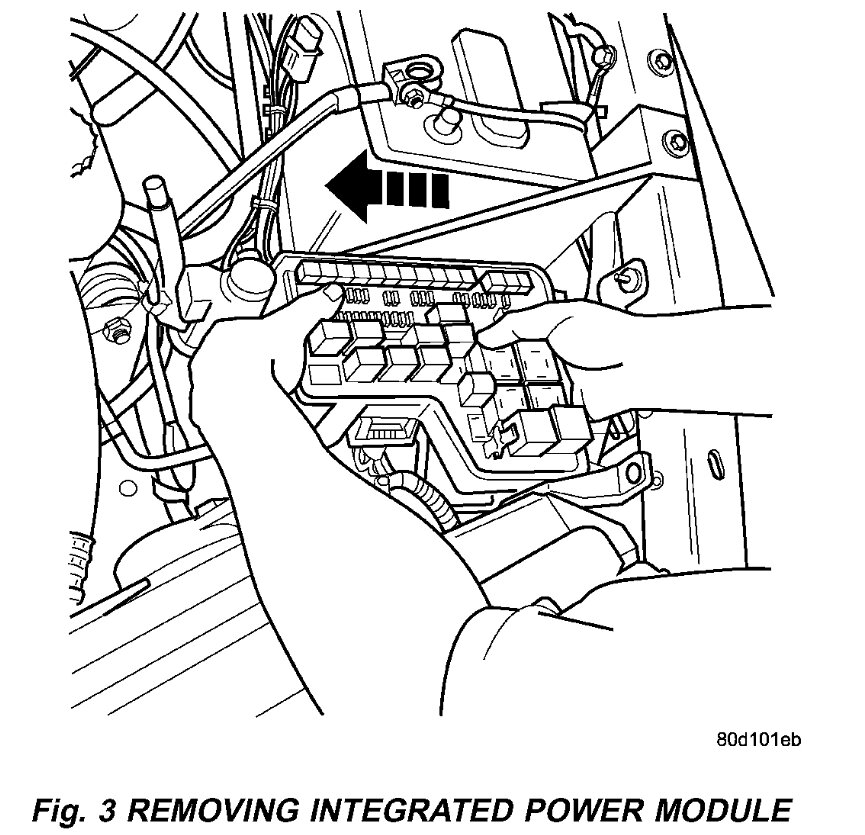 80d101eb

Fig. 3 REMOVING INTEGRATED POWER MODULE