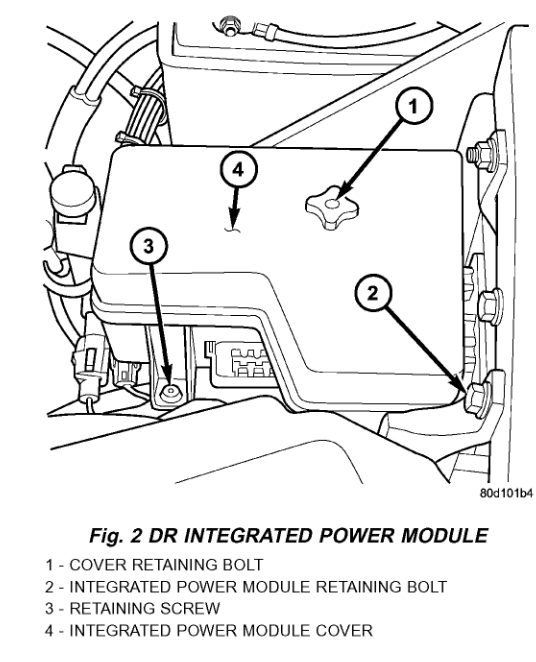 1

4

3

2

80d101b4

Fig. 2 DR INTEGRATED POWER MODULE

1 - COVER RETAINING BOLT
2 - INTEGRATED POWER MODULE RETAINING BOLT
3 - RETAINING SCREW
4 - INTEGRATED POWER MODULE COVER