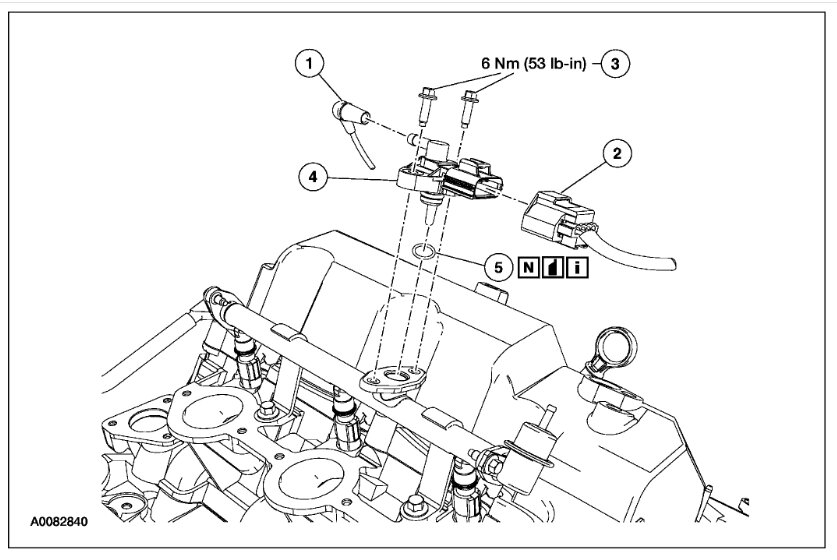 1

6 Nm (53 lb-in)

3

2

4

5

N

i

A0082840