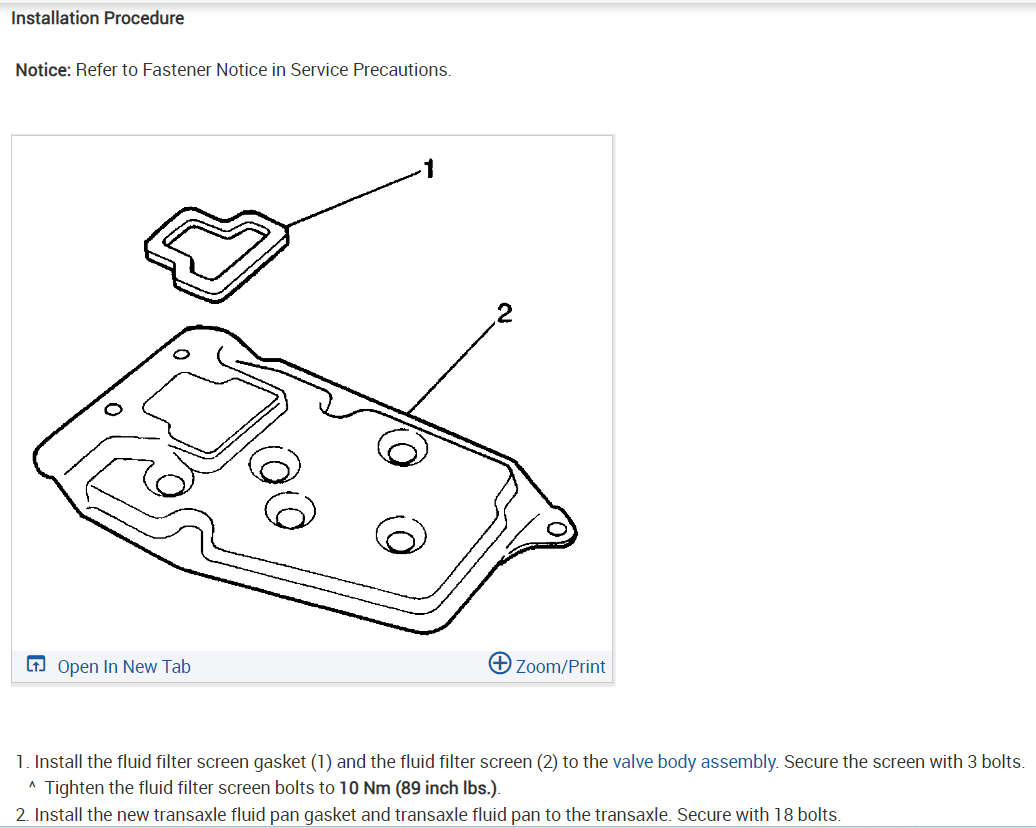 Installation Procedure

Notice: Refer to Fastener Notice in Service Precautions.

1

2

Open In New Tab

Zoom/Print

1. Install the fluid filter screen gasket (1) and the fluid filter screen (2) to the valve body assembly. Secure the screen with 3 bolts.
^ Tighten the fluid filter screen bolts to 10 Nm (89 inch lbs.).
2. Install the new transaxle fluid pan gasket and transaxle fluid pan to the transaxle. Secure with 18 bolts.