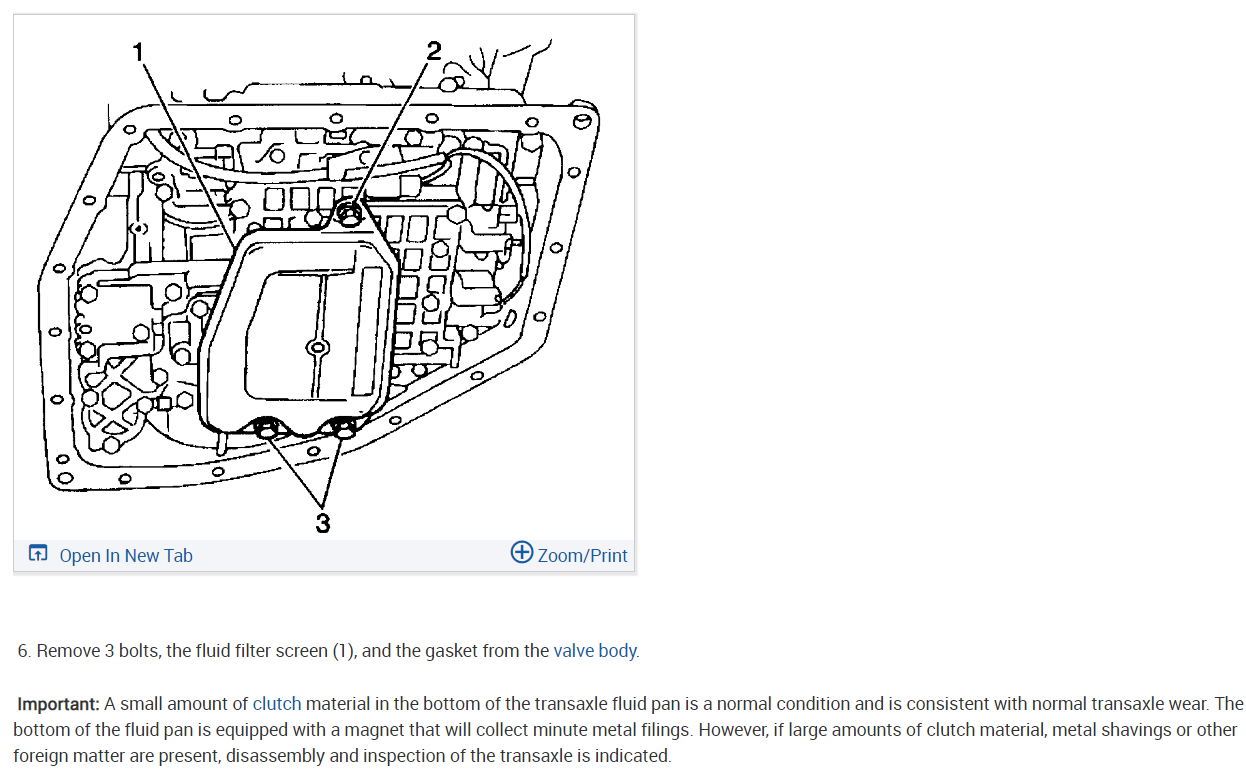 1
2
3

Open In New Tab
Zoom/Print

6. Remove 3 bolts, the fluid filter screen (1), and the gasket from the valve body.

Important: A small amount of clutch material in the bottom of the transaxle fluid pan is a normal condition and is consistent with normal transaxle wear. The bottom of the fluid pan is equipped with a magnet that will collect minute metal filings. However, if large amounts of clutch material, metal shavings or other foreign matter are present, disassembly and inspection of the transaxle is indicated.