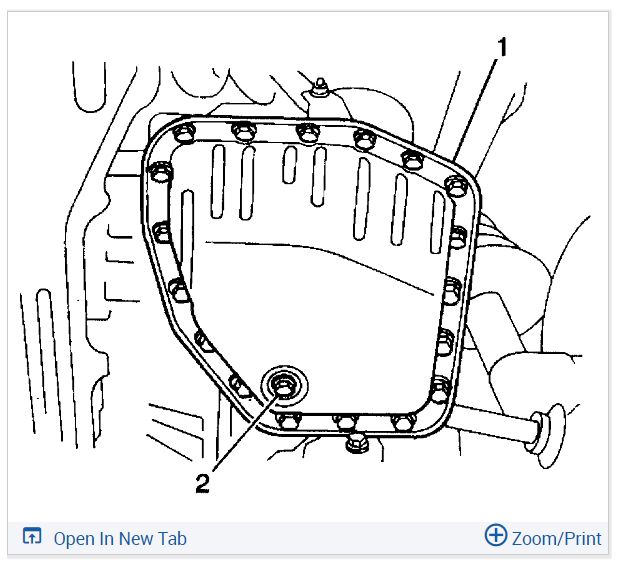 1

2

Open In New Tab

Zoom/Print