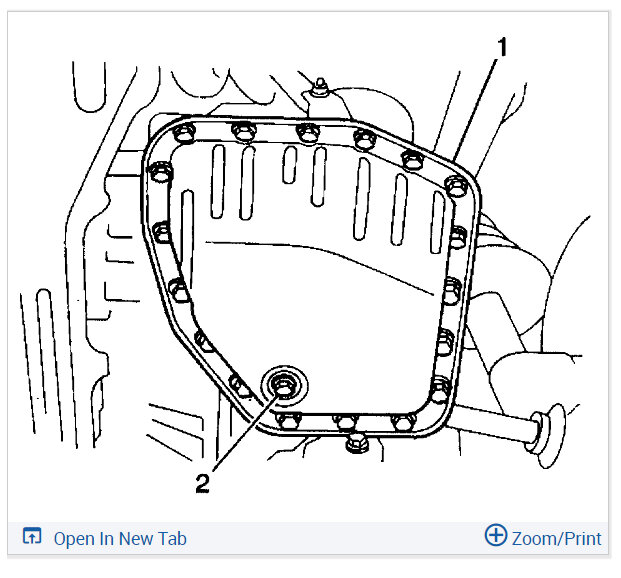 1

2

Open In New Tab

Zoom/Print