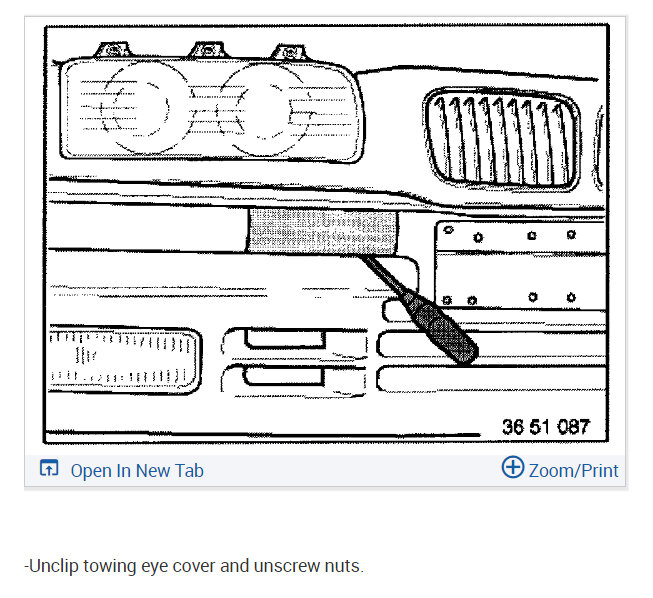 36 51 087

Open In New Tab

Zoom/Print

-Unclip towing eye cover and unscrew nuts.