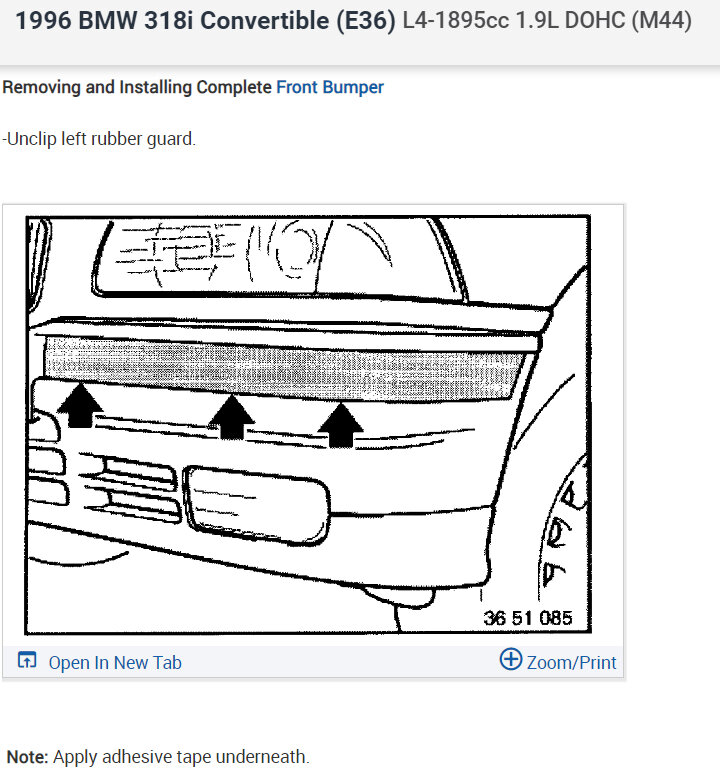 1996 BMW 318i Convertible (E36) L4-1895cc 1.9L DOHC (M44)

Removing and Installing Complete Front Bumper

-Unclip left rubber guard.

36 51 085

Open In New Tab

Zoom/Print

Note: Apply adhesive tape underneath.