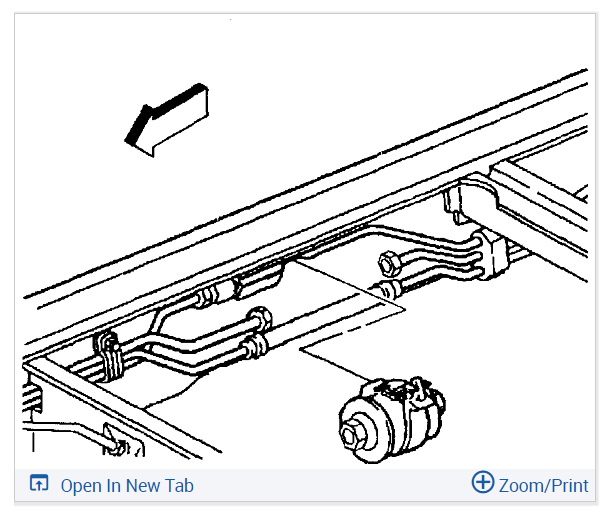 Open In New Tab

Zoom/Print