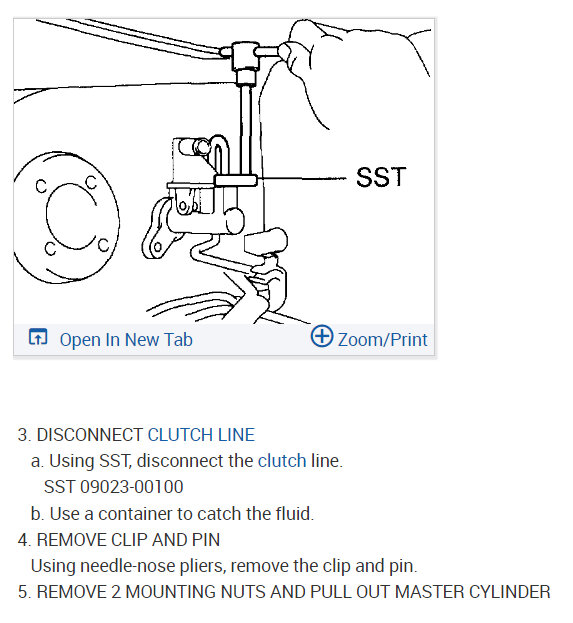 SST

Open In New Tab

Zoom/Print

3. DISCONNECT CLUTCH LINE
a. Using SST, disconnect the clutch line.
SST 09023-00100
b. Use a container to catch the fluid.
4. REMOVE CLIP AND PIN
Using needle-nose pliers, remove the clip and pin.
5. REMOVE 2 MOUNTING NUTS AND PULL OUT MASTER CYLINDER