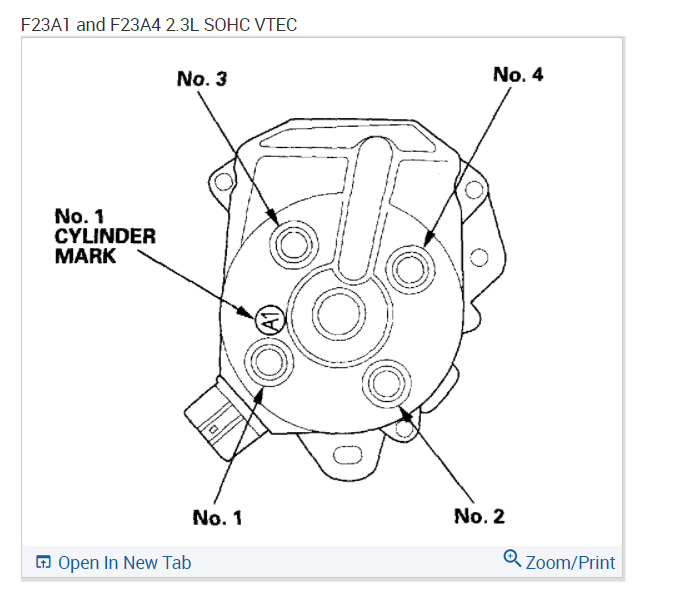 F23A1 and F23A4 2.3L SOHC VTEC

No. 3

No. 4

No. 1 CYLINDER MARK

A1

No. 1

No. 2

Open In New Tab

Zoom/Print