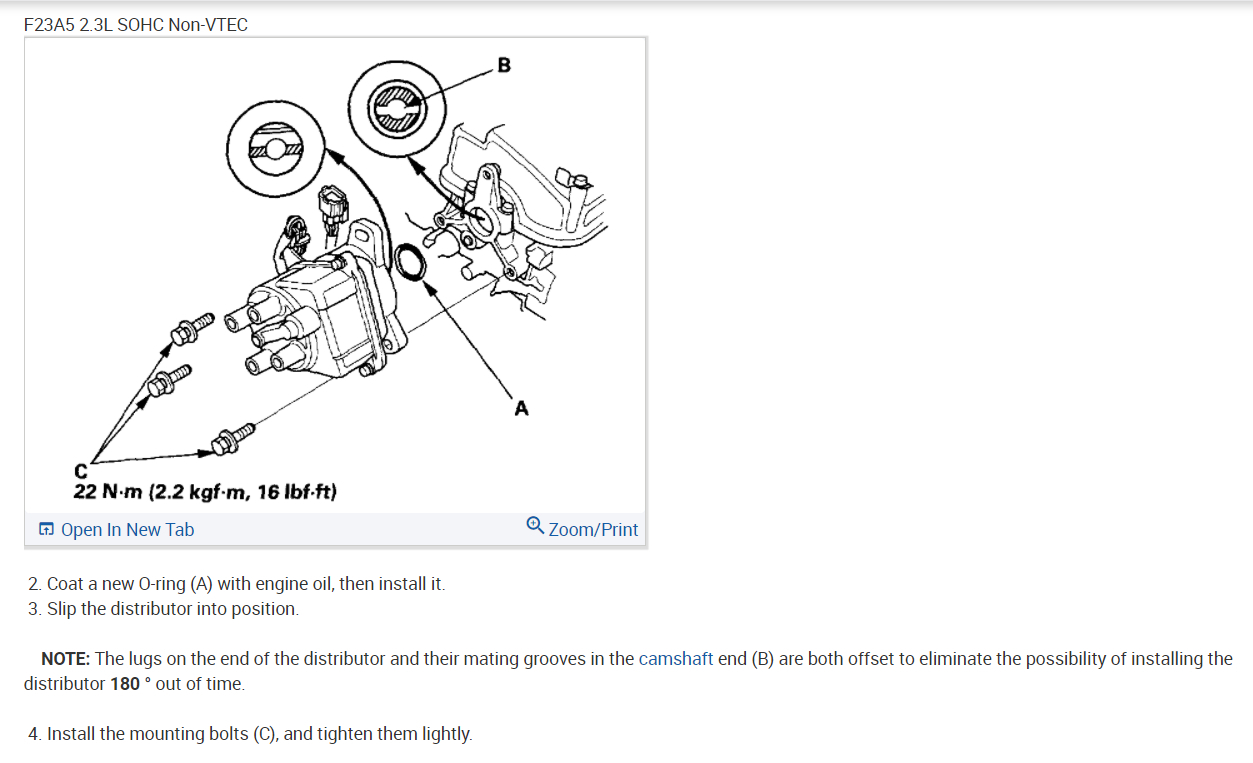 F23A5 2.3L SOHC Non-VTEC

B

A

C
22 N·m (2.2 kgf·m, 16 lbf·ft)

Open In New Tab

Zoom/Print

2. Coat a new O-ring (A) with engine oil, then install it.
3. Slip the distributor into position.

NOTE: The lugs on the end of the distributor and their mating grooves in the camshaft end (B) are both offset to eliminate the possibility of installing the distributor 180 ° out of time.

4. Install the mounting bolts (C), and tighten them lightly.