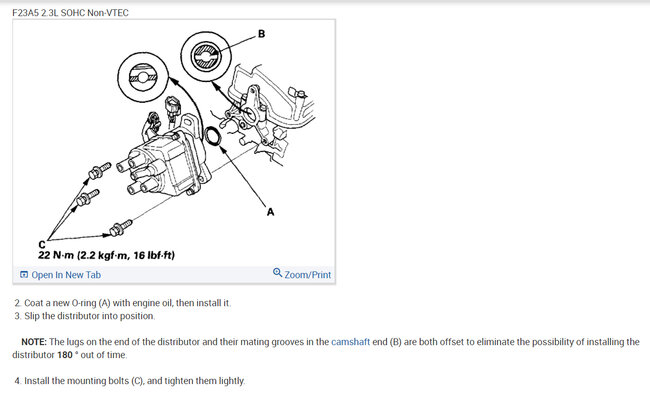 F23A5 2.3L SOHC Non-VTEC

B

A

C
22 N·m (2.2 kgf·m, 16 lbf·ft)

Open In New Tab

Zoom/Print

2. Coat a new O-ring (A) with engine oil, then install it.
3. Slip the distributor into position.

NOTE: The lugs on the end of the distributor and their mating grooves in the camshaft end (B) are both offset to eliminate the possibility of installing the distributor 180 ° out of time.

4. Install the mounting bolts (C), and tighten them lightly.