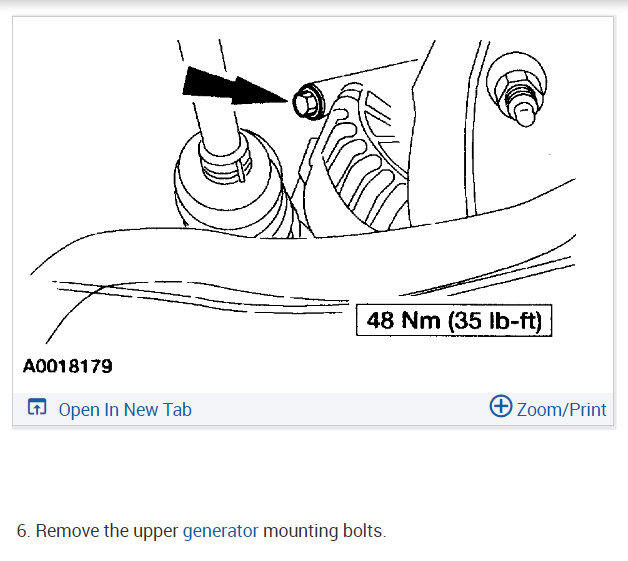 48 Nm (35 lb-ft)

A0018179

Open In New Tab

Zoom/Print

6. Remove the upper generator mounting bolts.