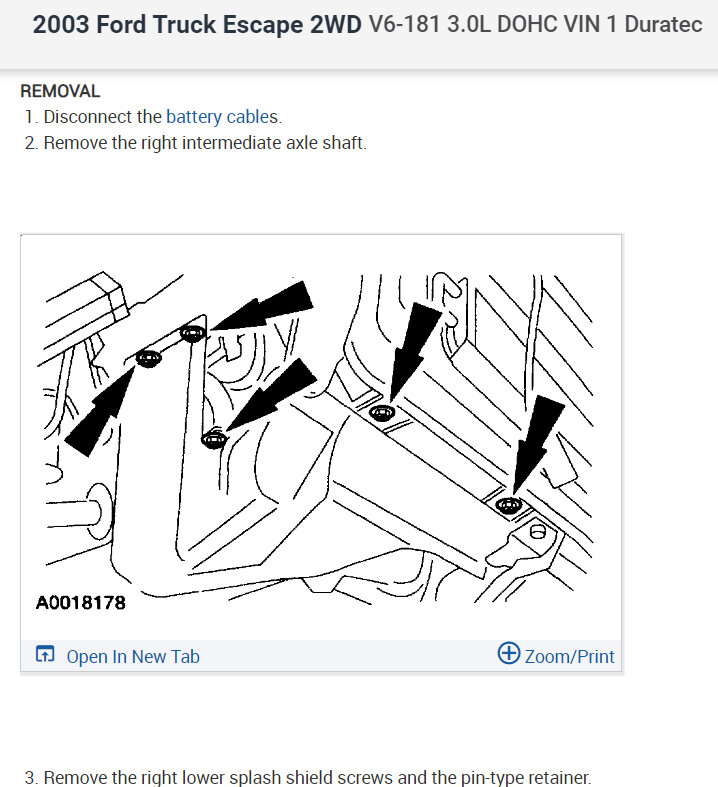 2003 Ford Truck Escape 2WD V6-181 3.0L DOHC VIN 1 Duratec

REMOVAL
1. Disconnect the battery cables.
2. Remove the right intermediate axle shaft.

A0018178

Open In New Tab
Zoom/Print

3. Remove the right lower splash shield screws and the pin-type retainer.