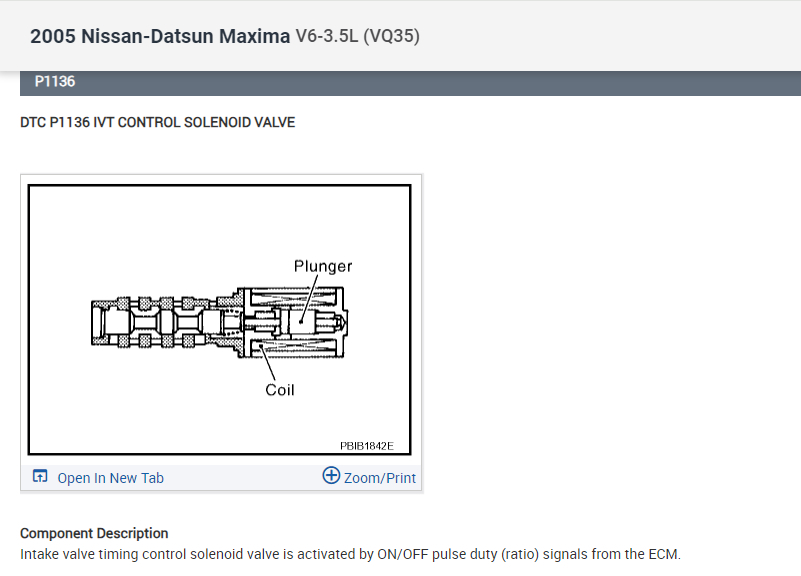 2005 Nissan-Datsun Maxima V6-3.5L (VQ35)

P1136

DTC P1136 IVT CONTROL SOLENOID VALVE

Plunger

Coil

PBIB1842E

Open In New Tab

Zoom/Print

Component Description

Intake valve timing control solenoid valve is activated by ON/OFF pulse duty (ratio) signals from the ECM.