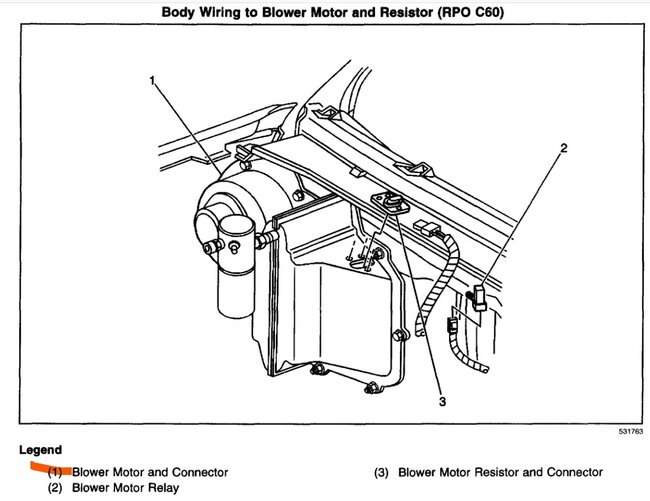 Body Wiring to Blower Motor and Resistor (RPO C60)

1

2

3

531763

Legend

(1) Blower Motor and Connector
(2) Blower Motor Relay

(3) Blower Motor Resistor and Connector