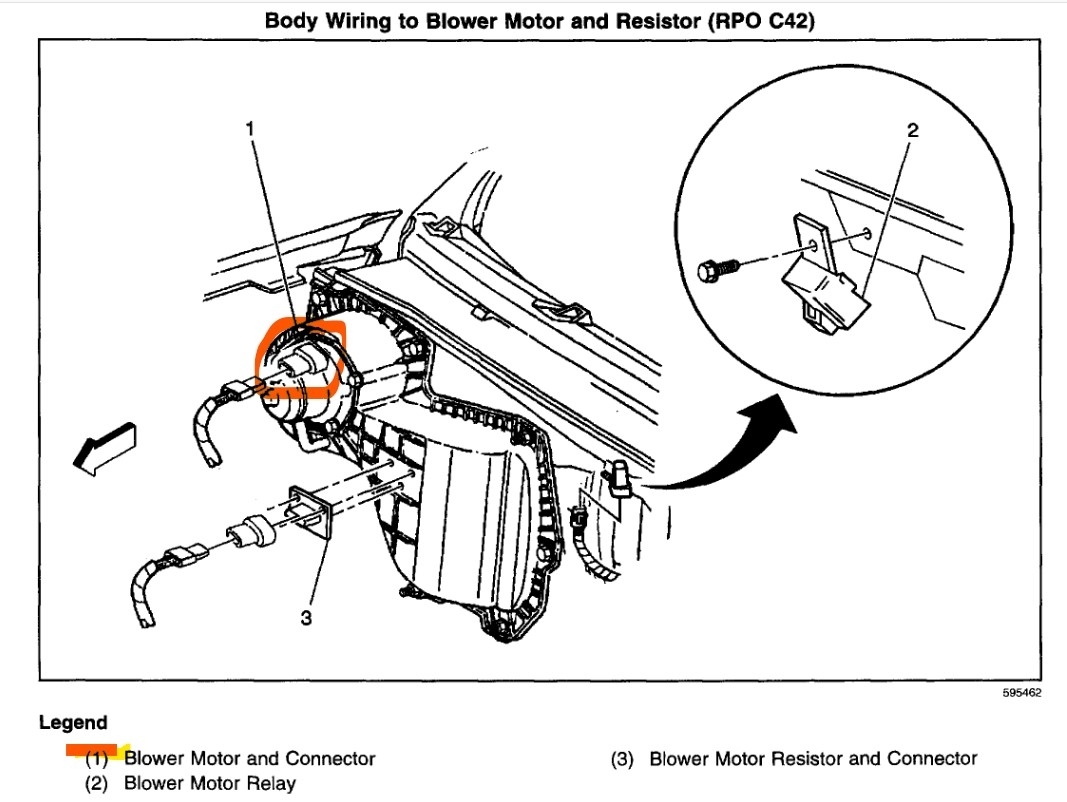 Body Wiring to Blower Motor and Resistor (RPO C42)

1

2

3

595462

Legend

(1) Blower Motor and Connector
(2) Blower Motor Relay

(3) Blower Motor Resistor and Connector