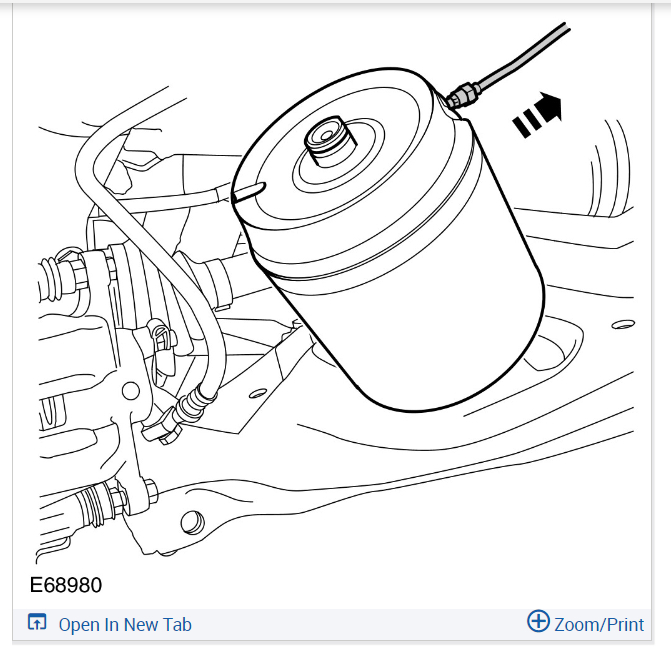 E68980

Open In New Tab

Zoom/Print