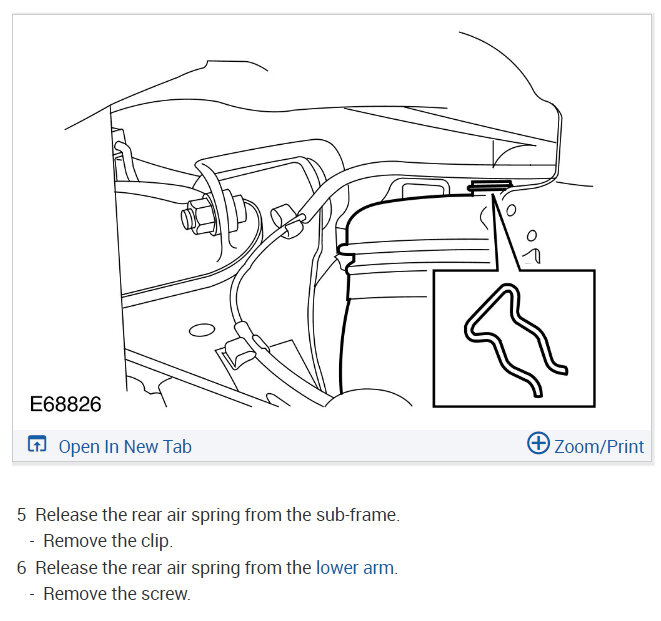 E68826

Open In New Tab

Zoom/Print

5 Release the rear air spring from the sub-frame.
- Remove the clip.
6 Release the rear air spring from the lower arm.
- Remove the screw.