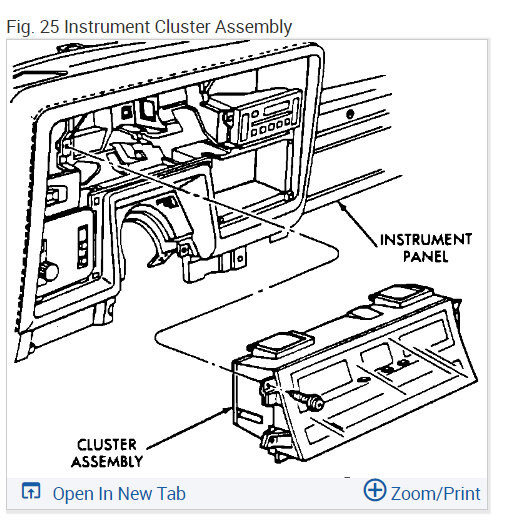 Fig. 25 Instrument Cluster Assembly

INSTRUMENT PANEL

CLUSTER ASSEMBLY

Open In New Tab

Zoom/Print