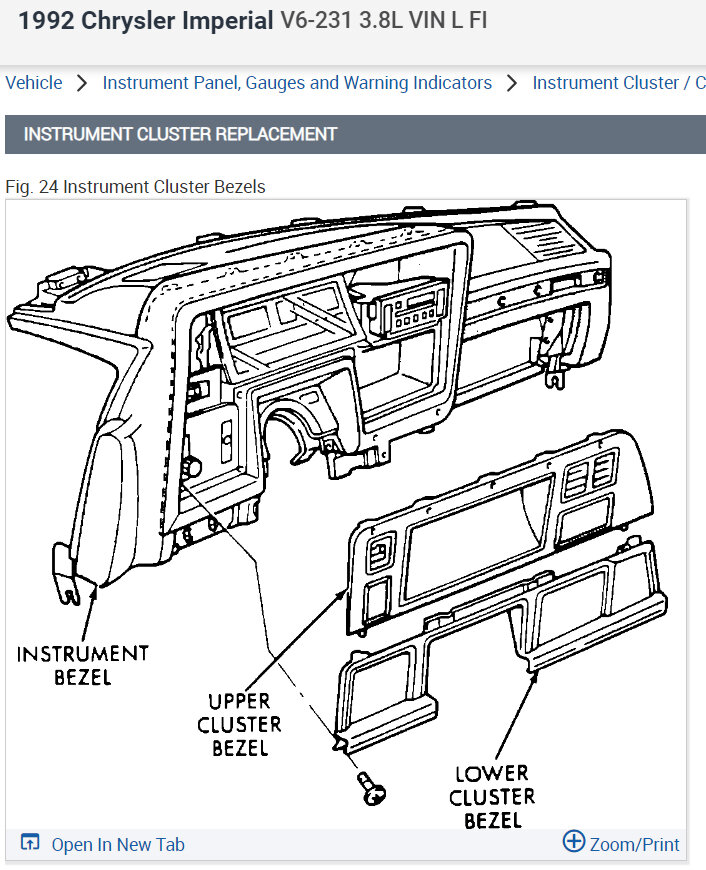 1992 Chrysler Imperial V6-231 3.8L VIN L FI

Vehicle > Instrument Panel, Gauges and Warning Indicators > Instrument Cluster / C

INSTRUMENT CLUSTER REPLACEMENT

Fig. 24 Instrument Cluster Bezels

INSTRUMENT BEZEL

UPPER CLUSTER BEZEL

LOWER CLUSTER BEZEL

Open In New Tab

Zoom/Print