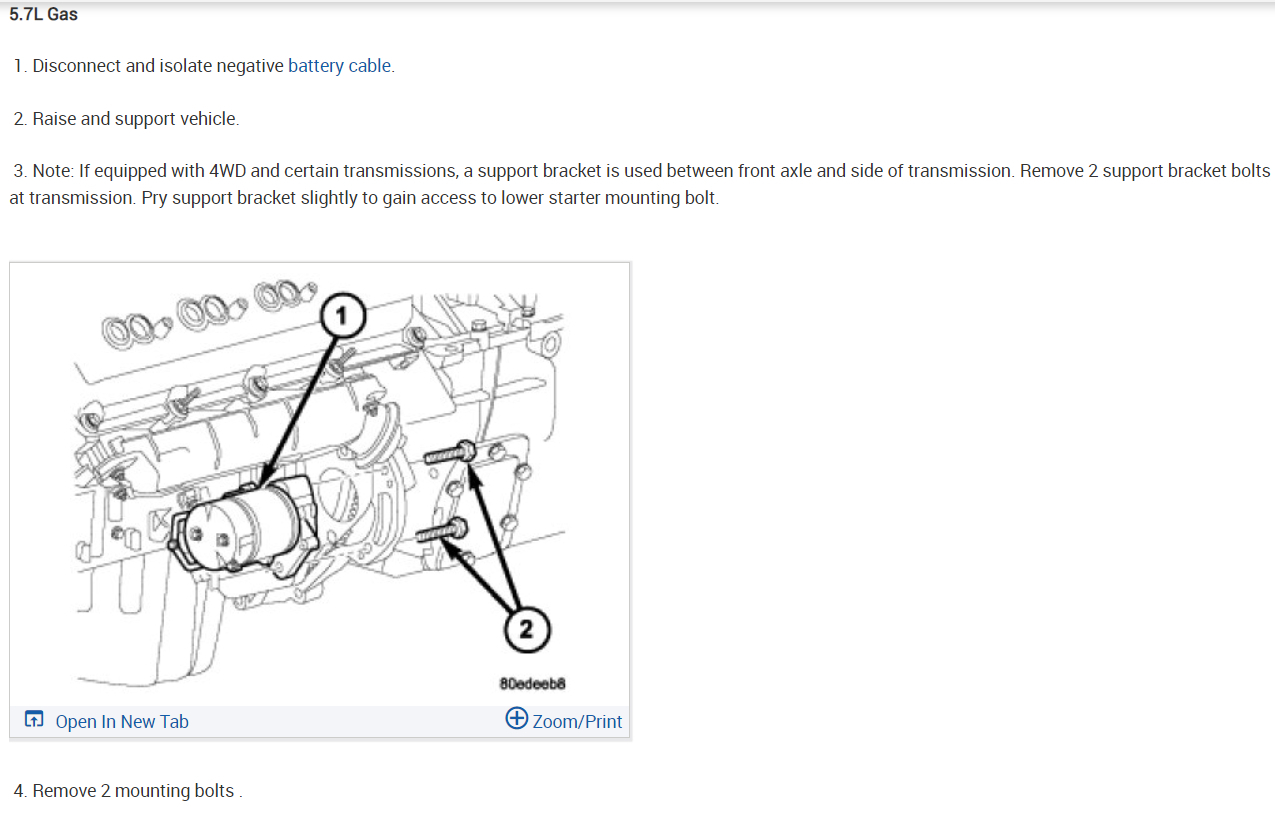 5.7L Gas

1. Disconnect and isolate negative battery cable.

2. Raise and support vehicle.

3. Note: If equipped with 4WD and certain transmissions, a support bracket is used between front axle and side of transmission. Remove 2 support bracket bolts at transmission. Pry support bracket slightly to gain access to lower starter mounting bolt.

1

2

80edeeb8

Open In New Tab

Zoom/Print

4. Remove 2 mounting bolts .