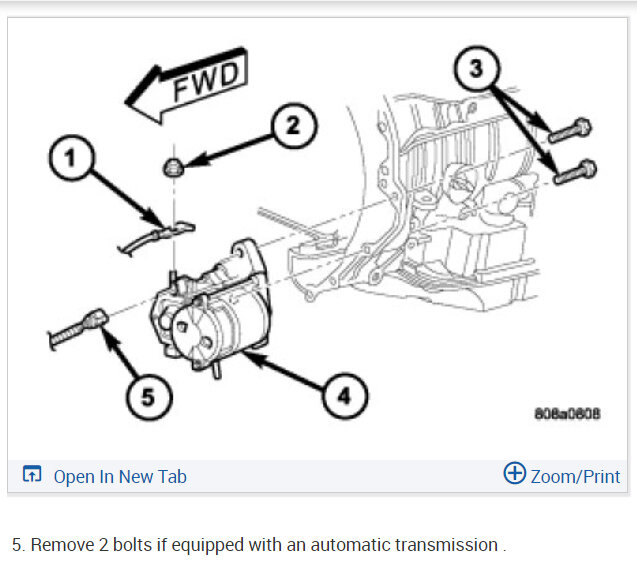 FWD

1

2

3

4

5

808a0808

Open In New Tab

Zoom/Print

5. Remove 2 bolts if equipped with an automatic transmission .