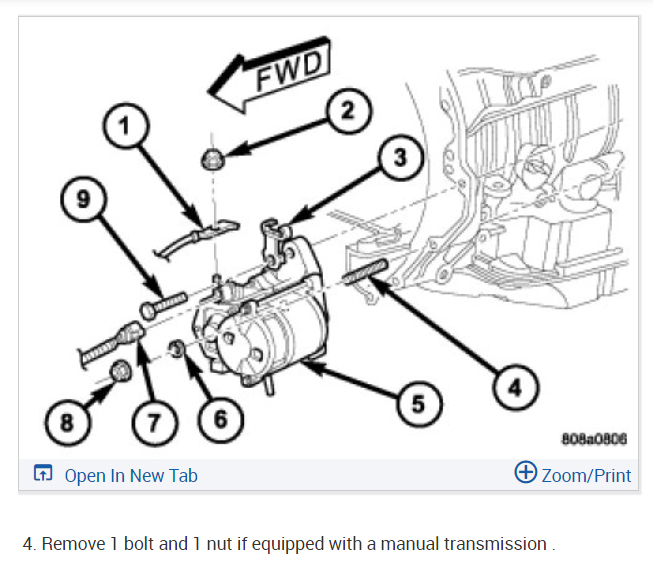 FWD

1
2
3
9
4
5
8
7
6

808a0806

Open In New Tab

Zoom/Print

4. Remove 1 bolt and 1 nut if equipped with a manual transmission .