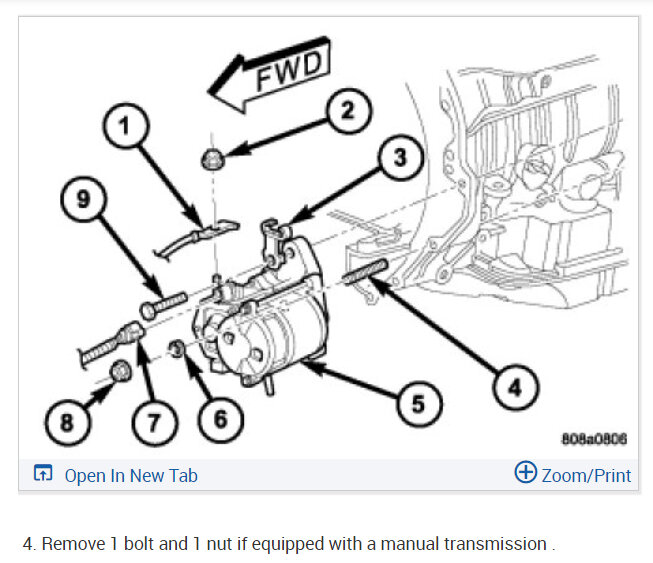 FWD

1
2
3
9
4
5
6
7
8

808a0806

Open In New Tab

Zoom/Print

4. Remove 1 bolt and 1 nut if equipped with a manual transmission .