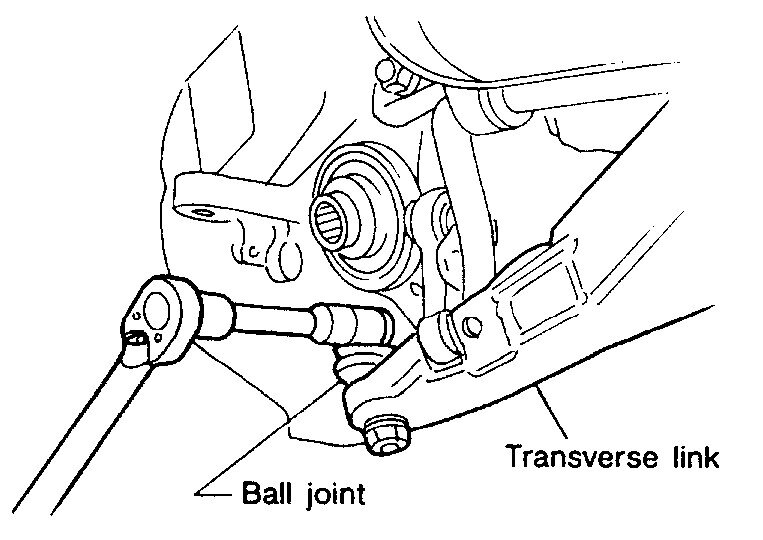 Transverse link

Ball joint