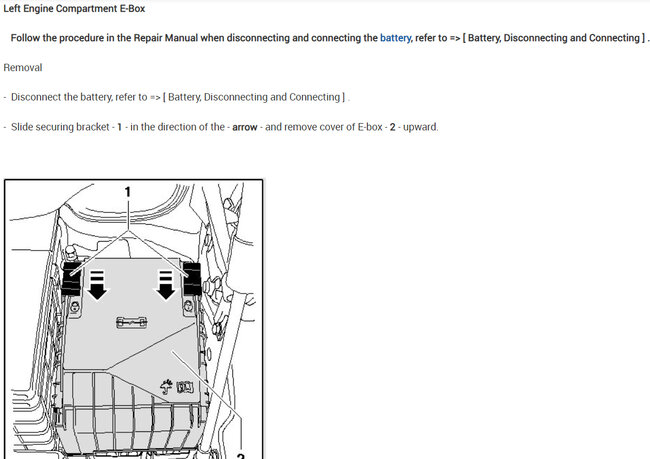 Left Engine Compartment E-Box

Follow the procedure in the Repair Manual when disconnecting and connecting the battery, refer to => [ Battery, Disconnecting and Connecting ] .

Removal

- Disconnect the battery, refer to => [ Battery, Disconnecting and Connecting ] .

- Slide securing bracket - 1 - in the direction of the - arrow - and remove cover of E-box - 2 - upward.

1

2