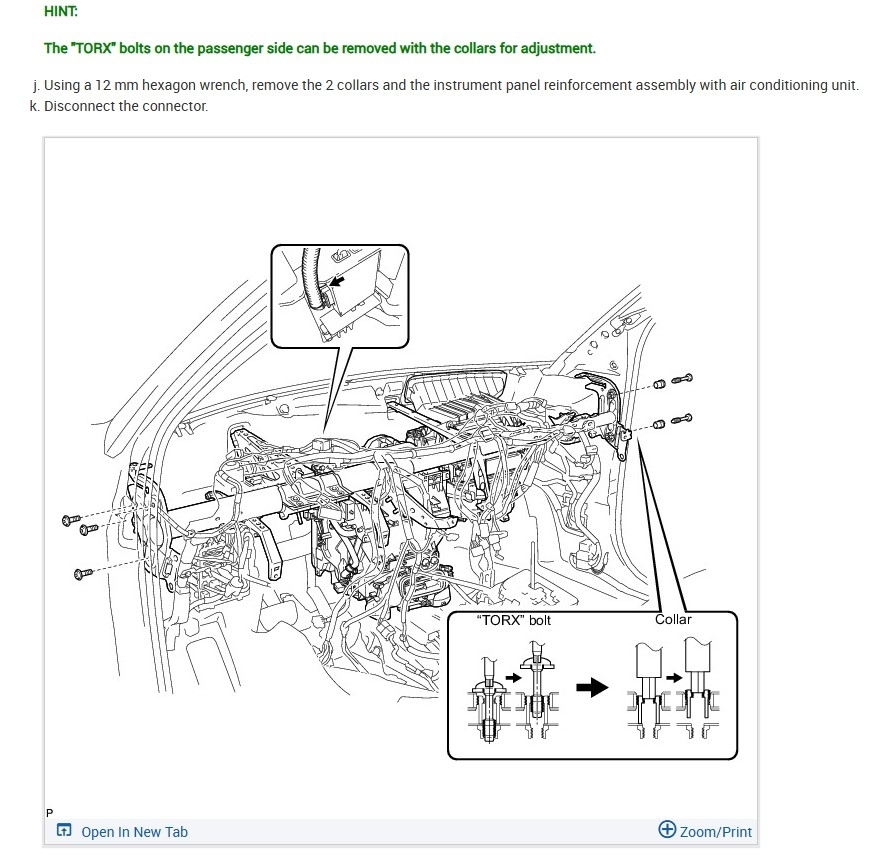 HINT:

The "TORX" bolts on the passenger side can be removed with the collars for adjustment.

j. Using a 12 mm hexagon wrench, remove the 2 collars and the instrument panel reinforcement assembly with air conditioning unit.
k. Disconnect the connector.

"TORX" bolt

Collar

P

Open In New Tab

Zoom/Print