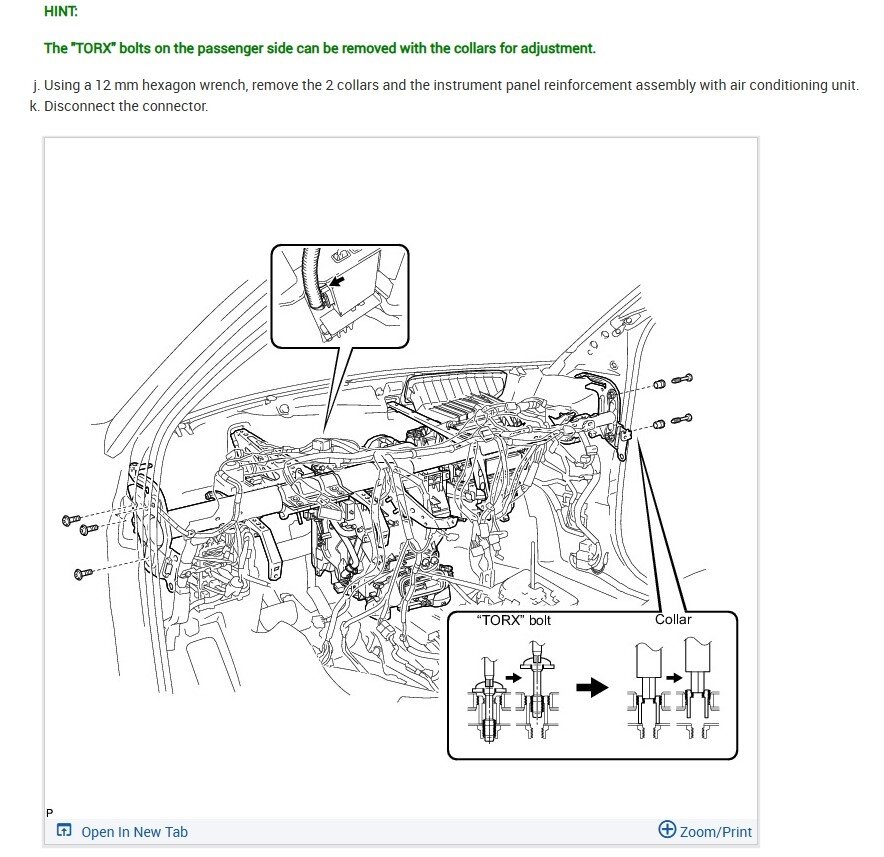 HINT:

The "TORX" bolts on the passenger side can be removed with the collars for adjustment.

j. Using a 12 mm hexagon wrench, remove the 2 collars and the instrument panel reinforcement assembly with air conditioning unit.

k. Disconnect the connector.

"TORX" bolt

Collar

P

Open In New Tab

Zoom/Print