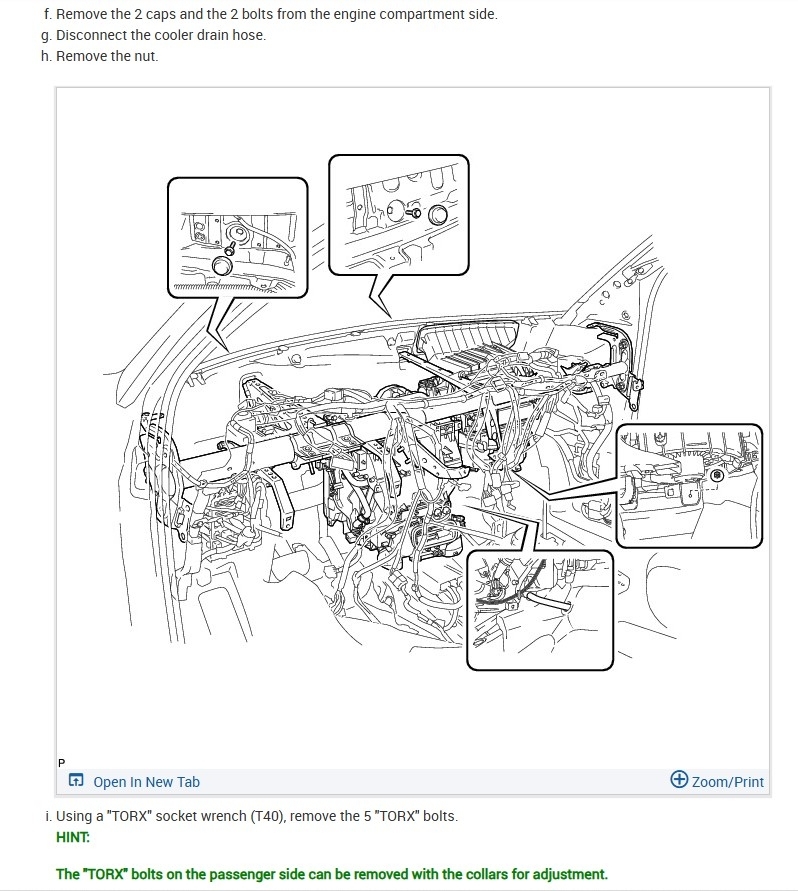 f. Remove the 2 caps and the 2 bolts from the engine compartment side.
g. Disconnect the cooler drain hose.
h. Remove the nut.

P

Open In New Tab

Zoom/Print

i. Using a "TORX" socket wrench (T40), remove the 5 "TORX" bolts.
HINT:

The "TORX" bolts on the passenger side can be removed with the collars for adjustment.