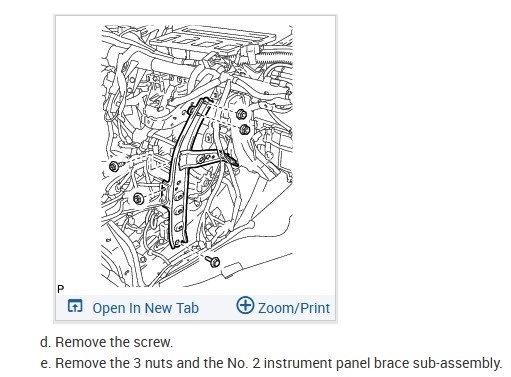 P

Open In New Tab

Zoom/Print

d. Remove the screw.

e. Remove the 3 nuts and the No. 2 instrument panel brace sub-assembly.