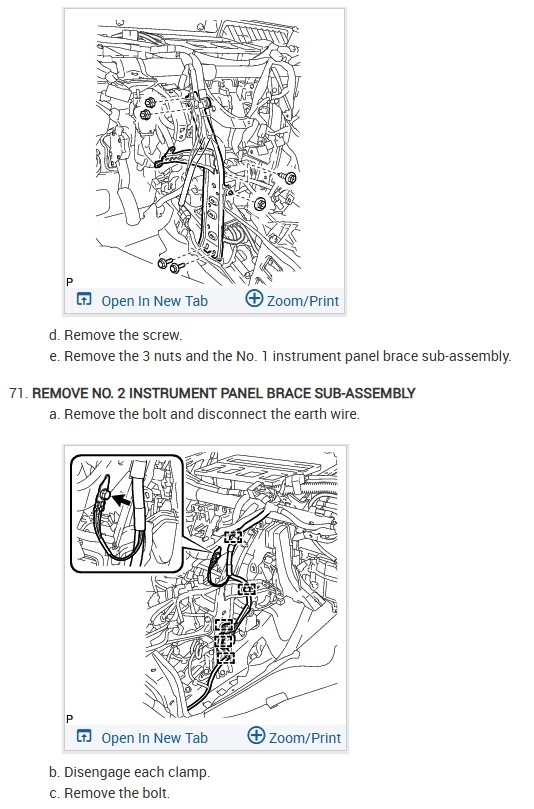 P

Open In New Tab Zoom/Print

d. Remove the screw.

e. Remove the 3 nuts and the No. 1 instrument panel brace sub-assembly.

71. REMOVE NO. 2 INSTRUMENT PANEL BRACE SUB-ASSEMBLY

a. Remove the bolt and disconnect the earth wire.

P

Open In New Tab Zoom/Print

b. Disengage each clamp.

c. Remove the bolt.