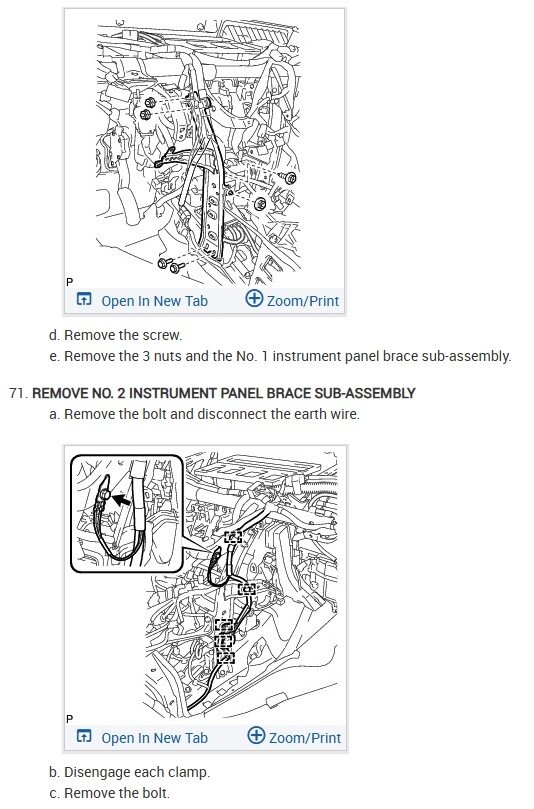 P

Open In New Tab  Zoom/Print

d. Remove the screw.

e. Remove the 3 nuts and the No. 1 instrument panel brace sub-assembly.

71. REMOVE NO. 2 INSTRUMENT PANEL BRACE SUB-ASSEMBLY

a. Remove the bolt and disconnect the earth wire.

P

Open In New Tab  Zoom/Print

b. Disengage each clamp.

c. Remove the bolt.